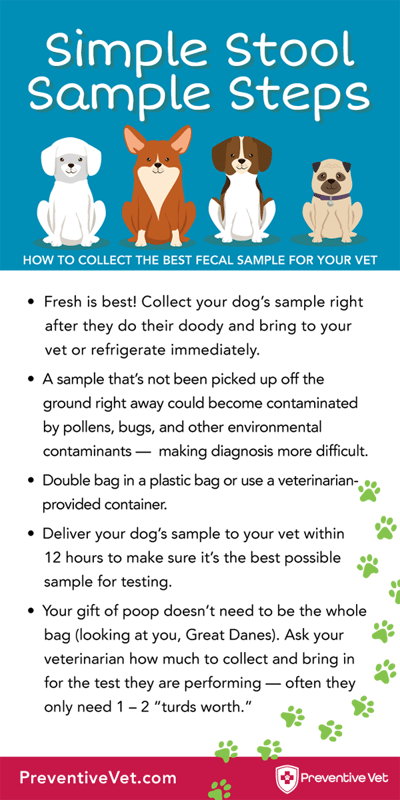 Simple Stool Sample Steps

HOW TO COLLECT THE BEST FECAL SAMPLE FOR YOUR VET

• Fresh is best! Collect your dog's sample right after they do their doody and bring to your vet or refrigerate immediately.

• A sample that's not been picked up off the ground right away could become contaminated by pollens, bugs, and other environmental contaminants — making diagnosis more difficult.

• Double bag in a plastic bag or use a veterinarian-provided container.

• Deliver your dog's sample to your vet within 12 hours to make sure it's the best possible sample for testing.

• Your gift of poop doesn't need to be the whole bag (looking at you, Great Danes). Ask your veterinarian how much to collect and bring in for the test they are performing — often they only need 1 – 2 "turds worth."

PreventiveVet.com

Preventive Vet