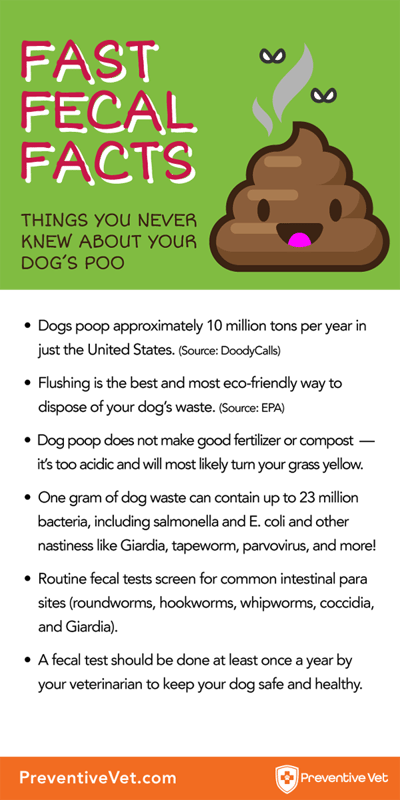 FAST FECAL FACTS

THINGS YOU NEVER KNEW ABOUT YOUR DOG'S POO

• Dogs poop approximately 10 million tons per year in just the United States. (Source: DoodyCalls)

• Flushing is the best and most eco-friendly way to dispose of your dog's waste. (Source: EPA)

• Dog poop does not make good fertilizer or compost — it's too acidic and will most likely turn your grass yellow.

• One gram of dog waste can contain up to 23 million bacteria, including salmonella and E. coli and other nastiness like Giardia, tapeworm, parvovirus, and more!

• Routine fecal tests screen for common intestinal para sites (roundworms, hookworms, whipworms, coccidia, and Giardia).

• A fecal test should be done at least once a year by your veterinarian to keep your dog safe and healthy.

PreventiveVet.com

Preventive Vet